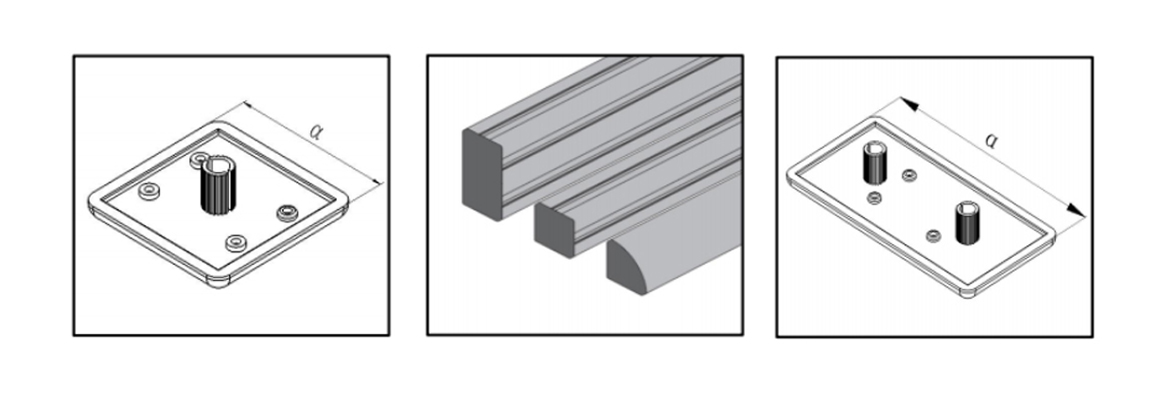 $a$

$a$